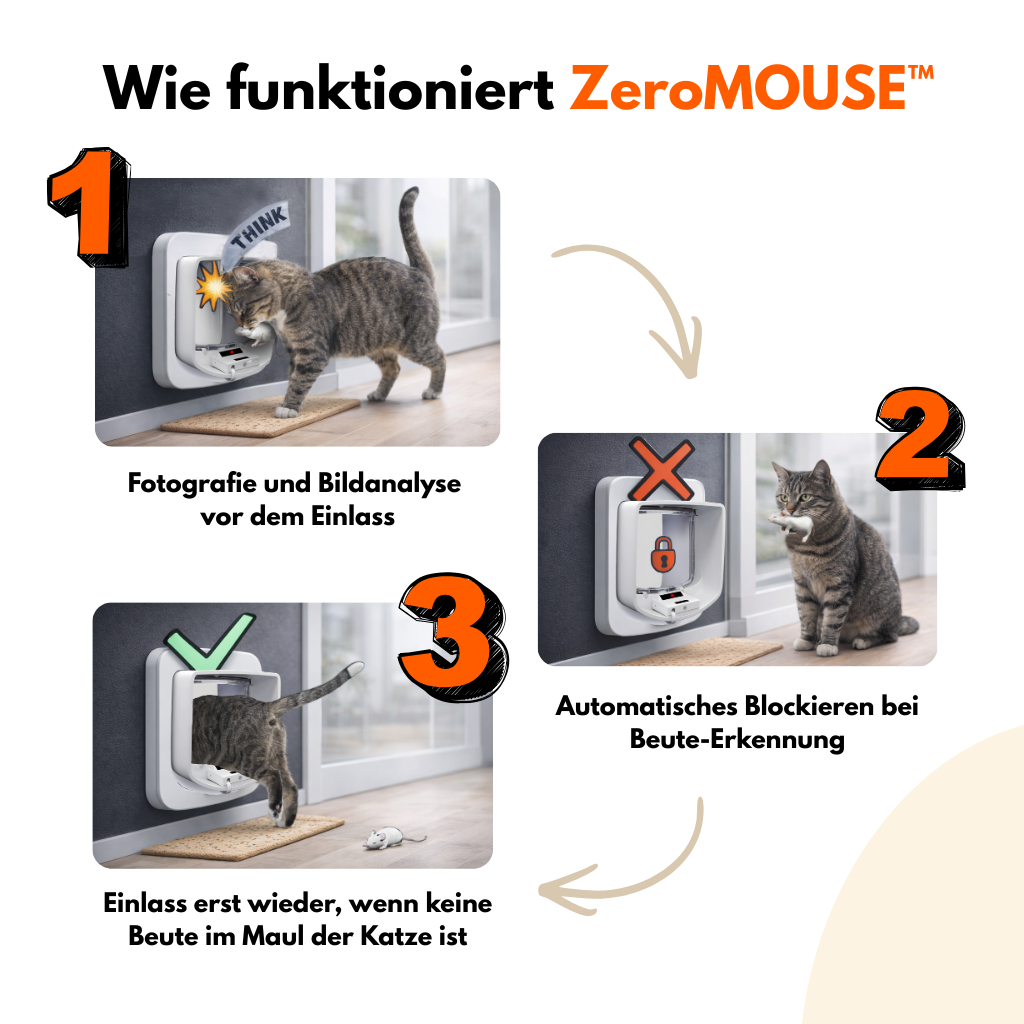 Wie funktioniert ZeroMOUSE™

1

THINK

Fotografie und Bildanalyse vor dem Einlass

2

Automatisches Blockieren bei Beute-Erkennung

3

Einlass erst wieder, wenn keine Beute im Maul der Katze ist